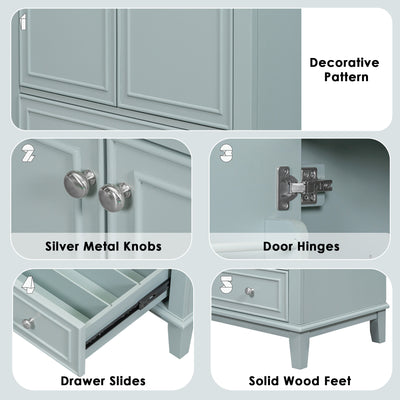 1

Decorative Pattern

2

Silver Metal Knobs

3

Door Hinges

4

Drawer Slides

5

Solid Wood Feet