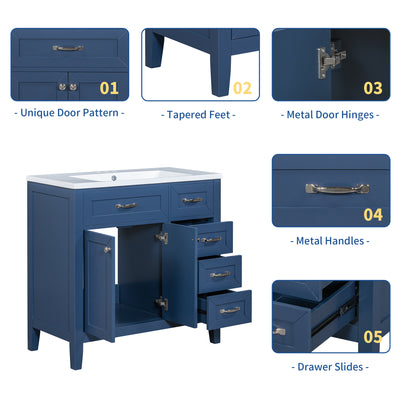 01
- Unique Door Pattern -

02
- Tapered Feet -

03
- Metal Door Hinges -

04
- Metal Handles -

05
- Drawer Slides -